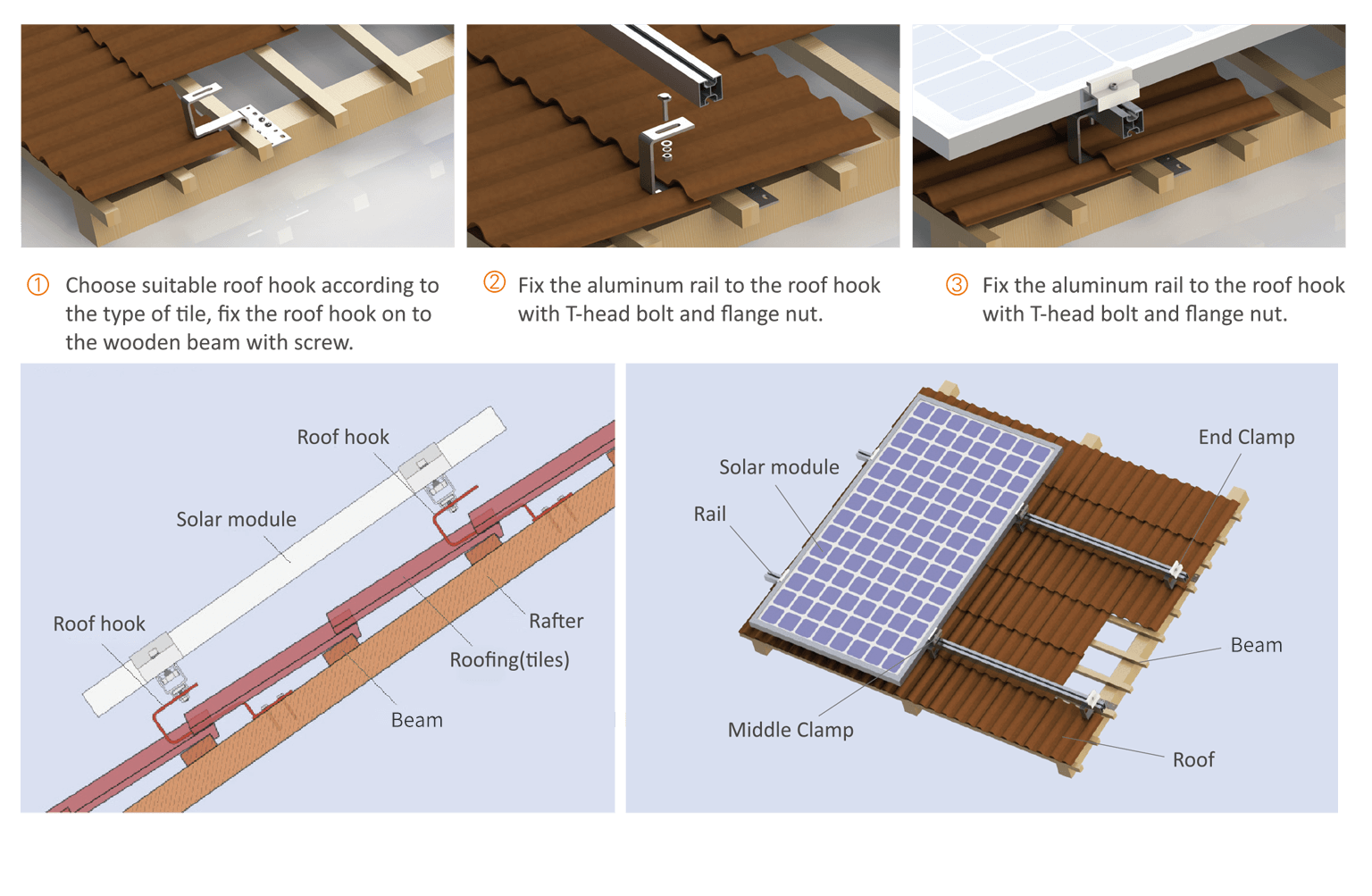 ① Choose suitable roof hook according to the type of tile, fix the roof hook on to the wooden beam with screw.

② Fix the aluminum rail to the roof hook with T-head bolt and flange nut.

③ Fix the aluminum rail to the roof hook with T-head bolt and flange nut.

Roof hook

Solar module

Roof hook

Rafter

Roofing(tiles)

Beam

Solar module

Rail

End Clamp

Beam

Middle Clamp

Roof